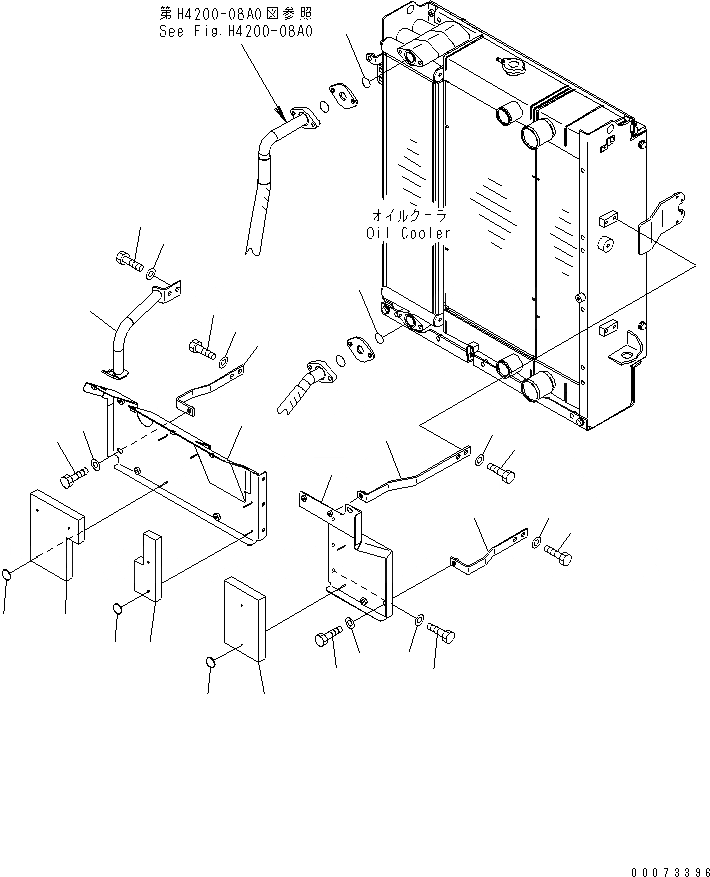 第H4200-08A0図参照
See Fig.H4200-08A0

オイルクーラ
Oil Cooler

00073396