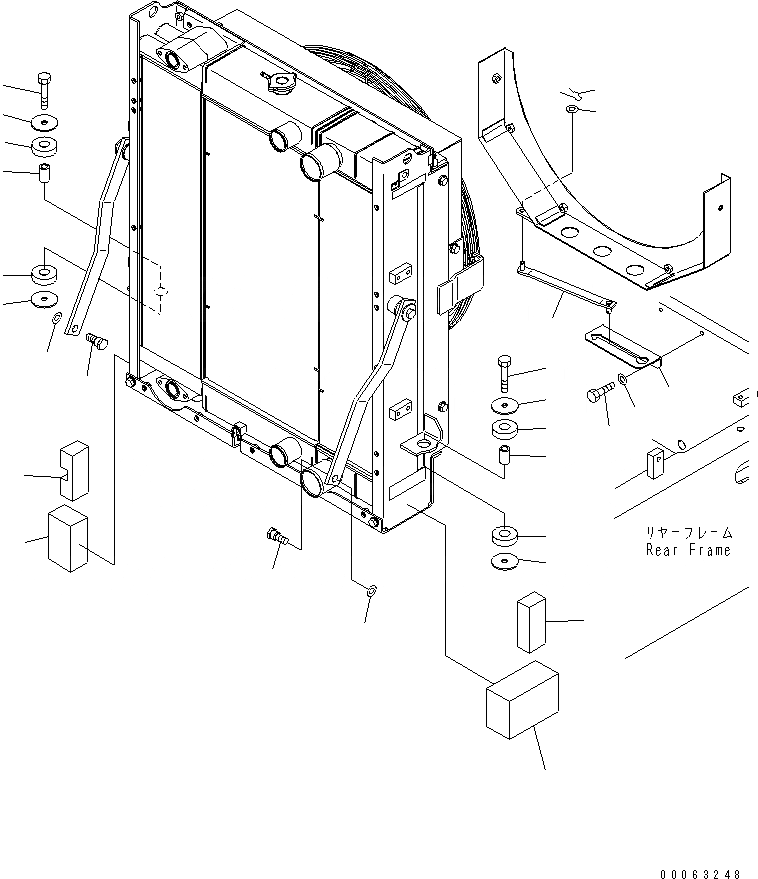 リヤーフレーム
Rear Frame

00063248