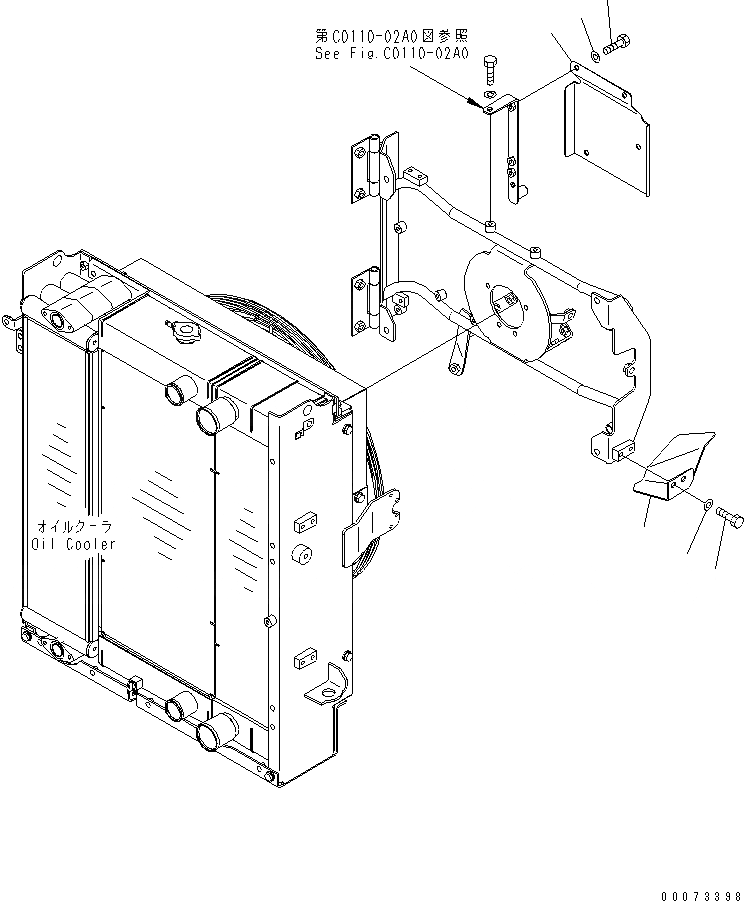 第C0110-02A0図参照
See Fig.C0110-02A0

オイルクーラ
Oil Cooler

00073398