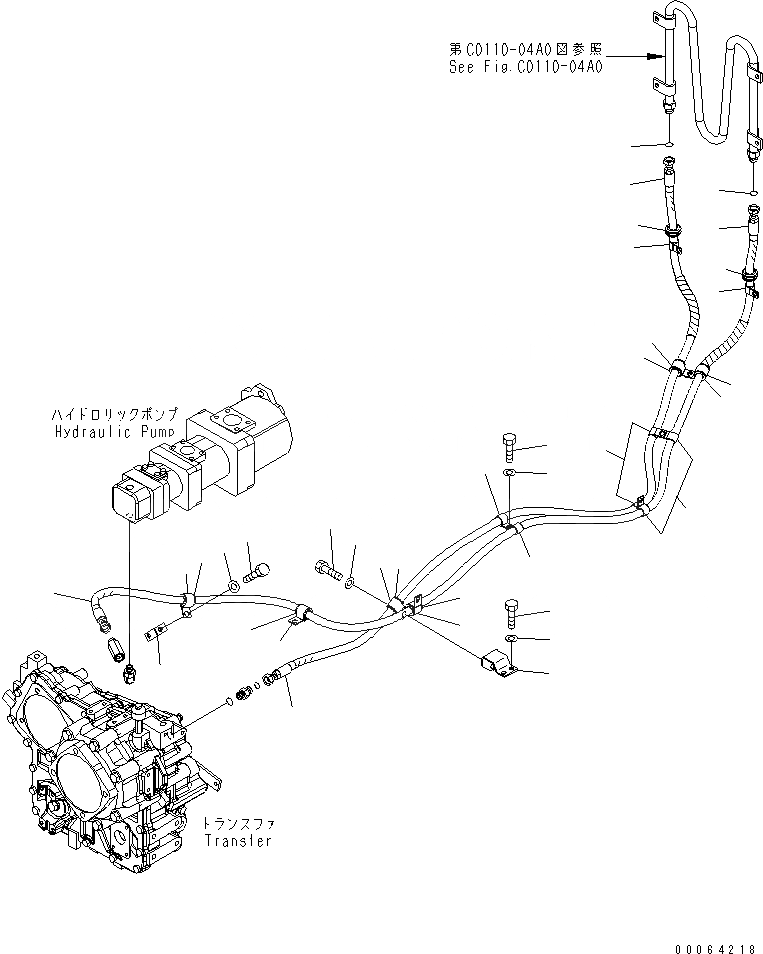 第C0110-04A0図参照
See Fig.C0110-04A0

ハイドロリックポンプ
Hydraulic Pump

トランスファ
Transfer

00064218