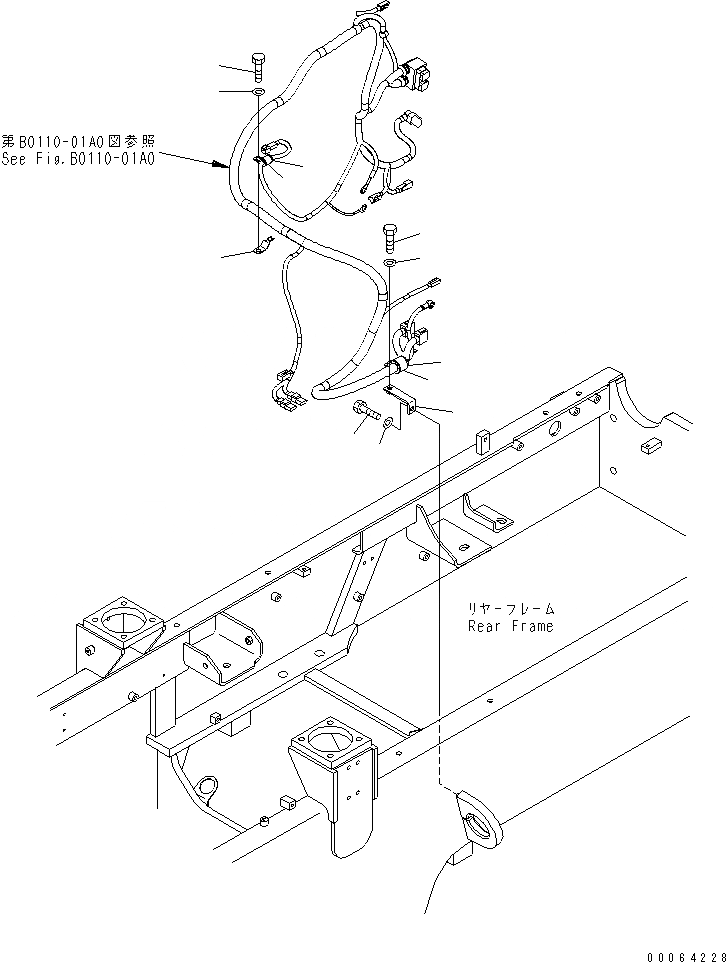 第B0110-01A0図参照
See Fig.B0110-01A0

リヤーフレーム
Rear Frame

00064228