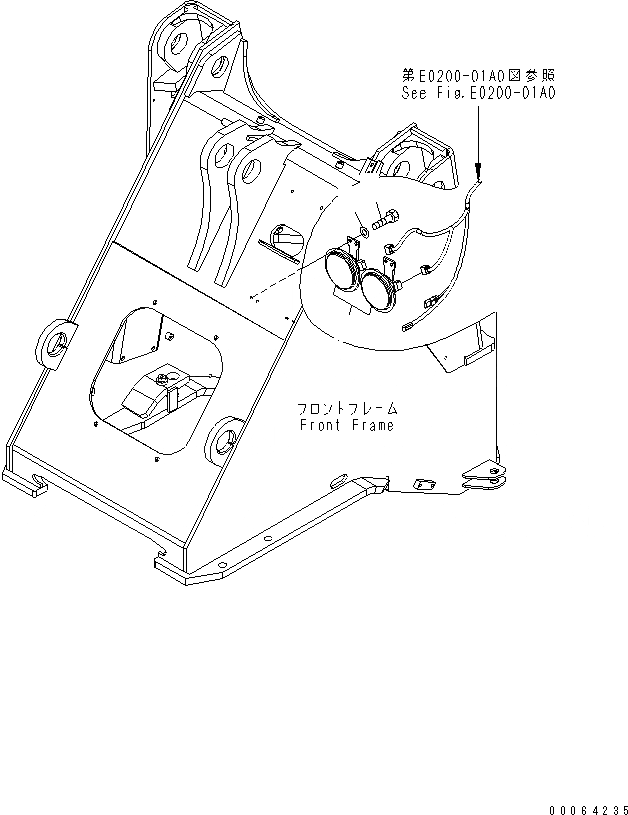 第E0200-01A0図参照
See Fig.E0200-01A0

フロントフレーム
Front Frame

00064235