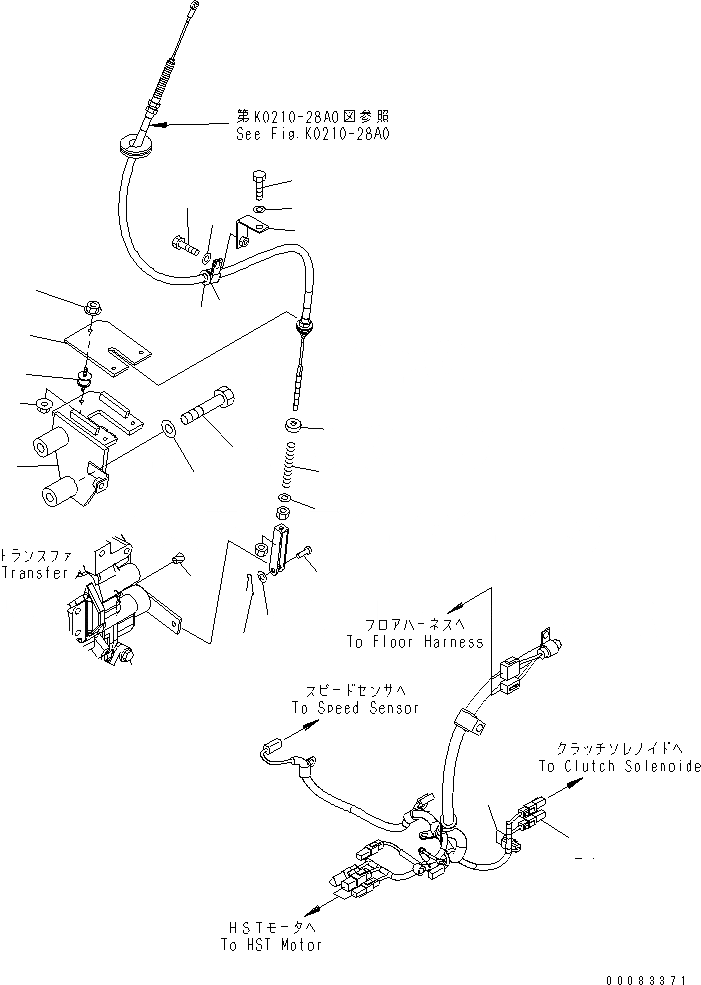 第K0210-28A0図参照
See Fig.K0210-28A0

トランスファ
Transfer

フロアハーネスへ
To Floor Harness

スピードセンサへ
To Speed Sensor

クラッチソレノイドへ
To Clutch Solenoide

HSTモータへ
To HST Motor

00083371