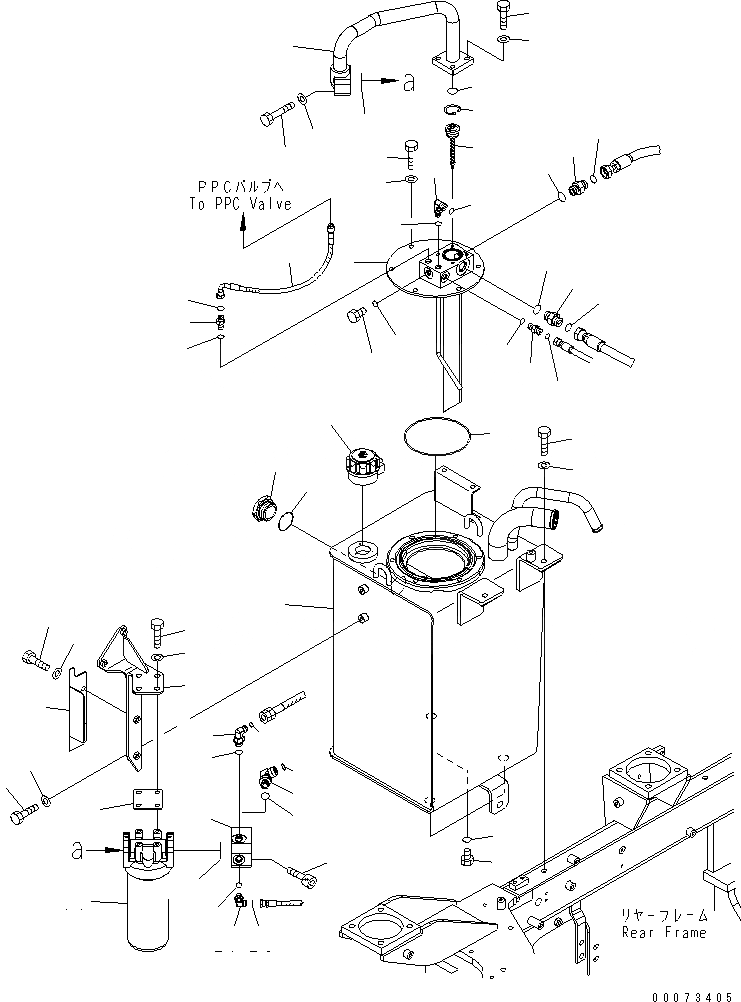 a

PPCバルブへ
To PPC Valve

a

リヤーフレーム
Rear Frame

00073405