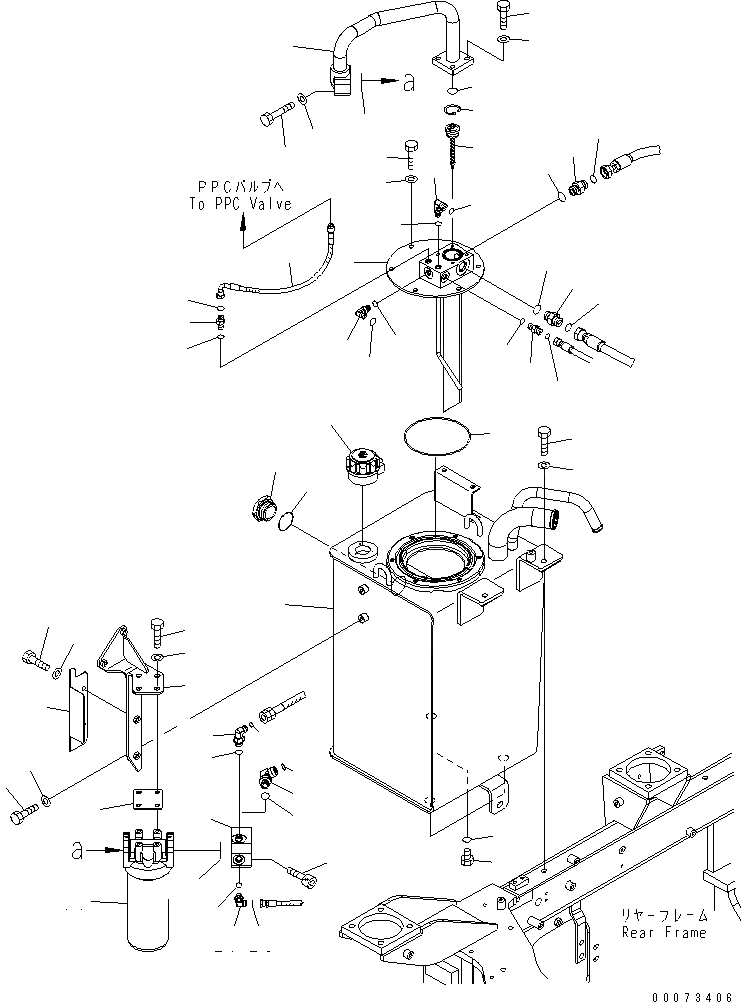 a

PPCバルブへ
To PPC Valve

a

リヤーフレーム
Rear Frame

00073406