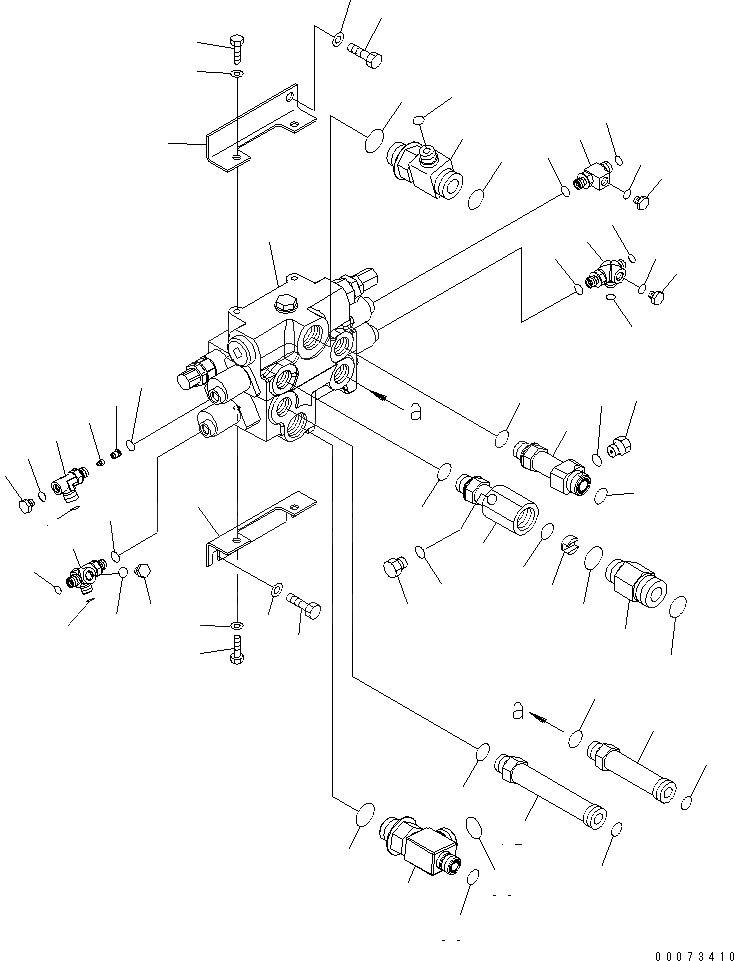 a

a

00073410