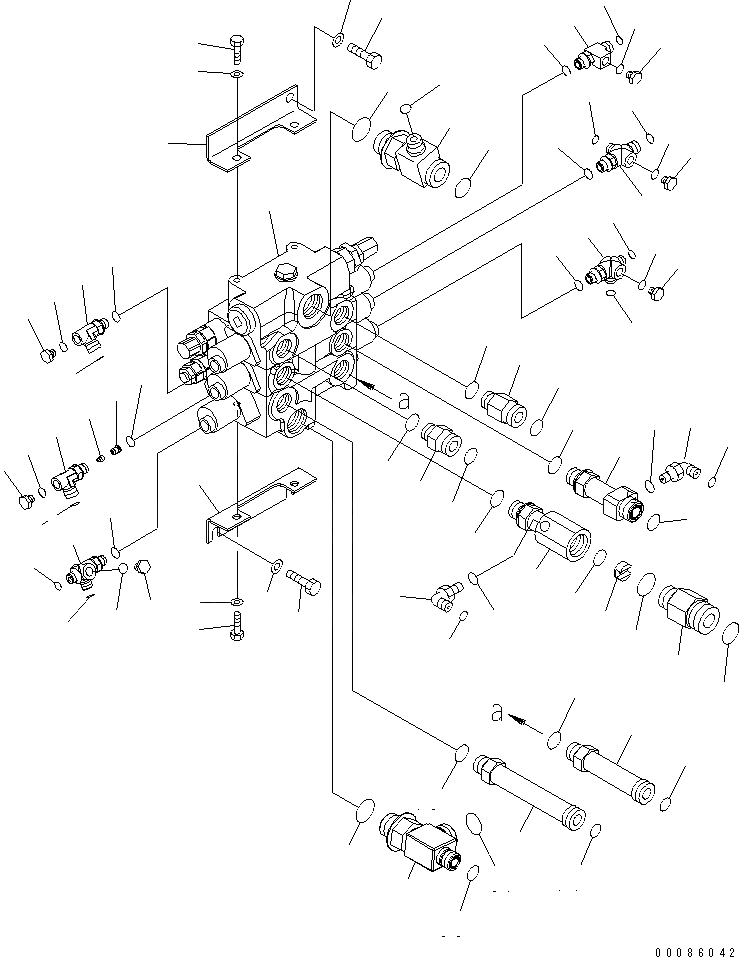 a

a

00086042