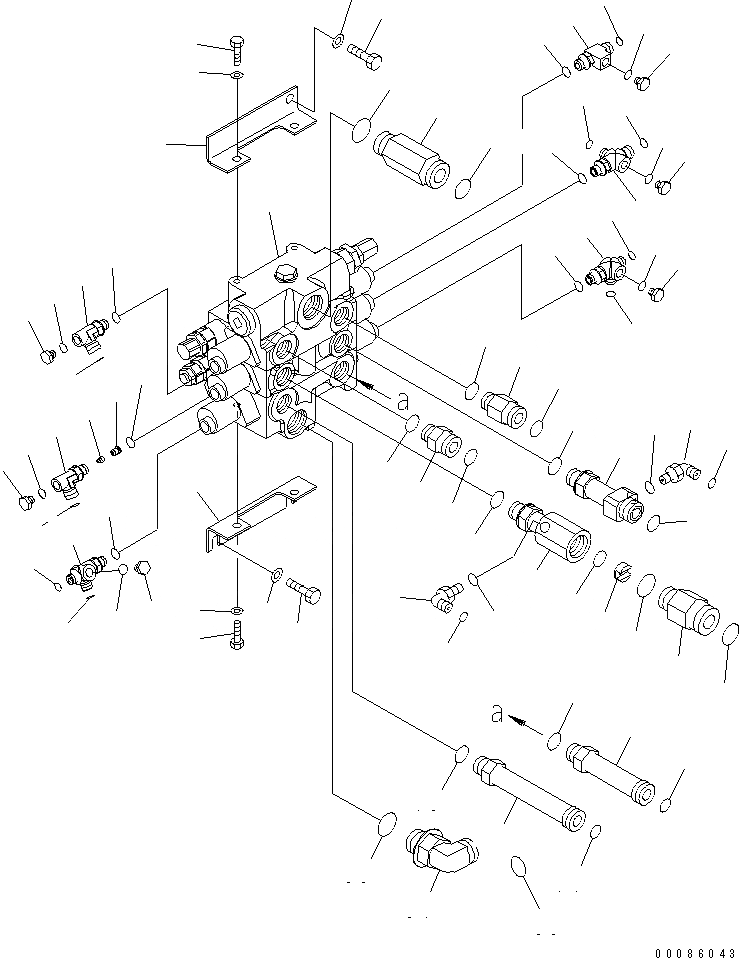 a

a

00086043