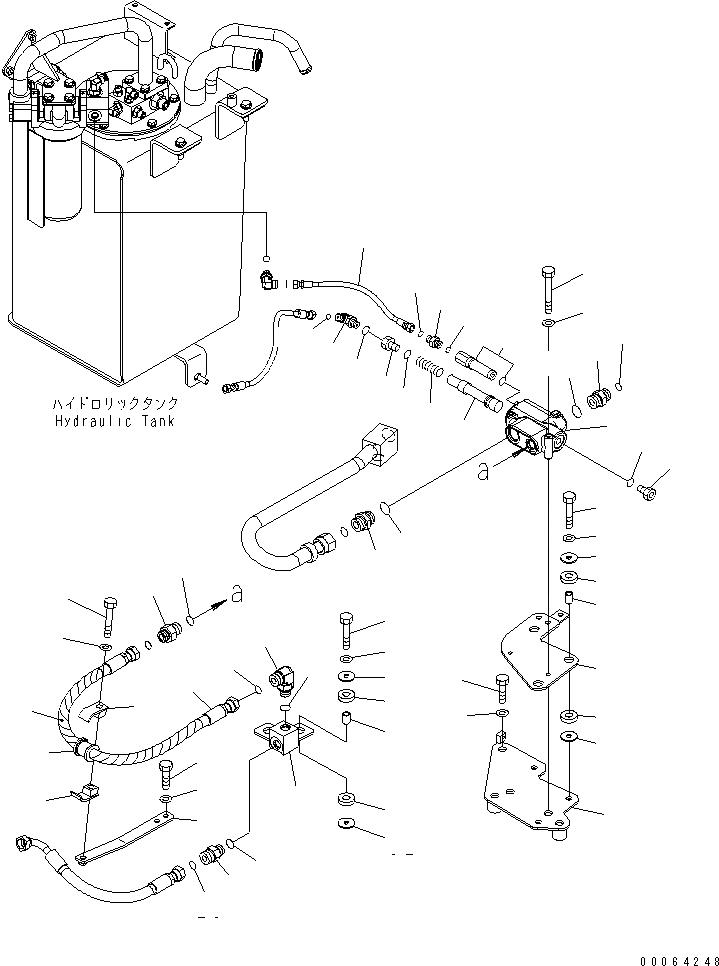 ハイドロリックタンク
Hydraulic Tank

a

a

00064248