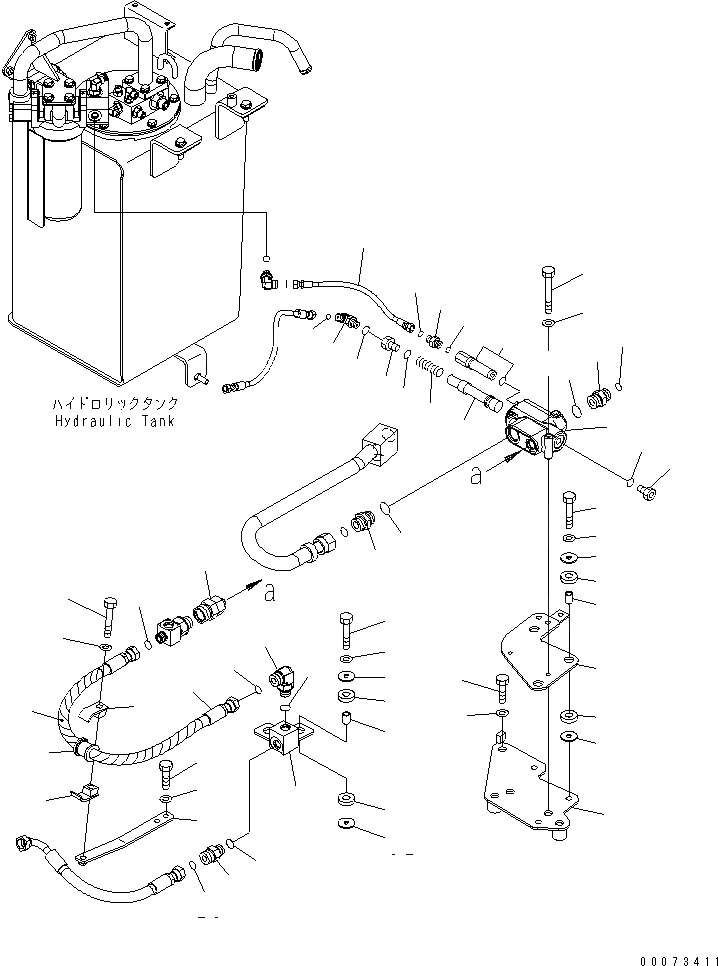 ハイドロリックタンク
Hydraulic Tank

a

a

00073411