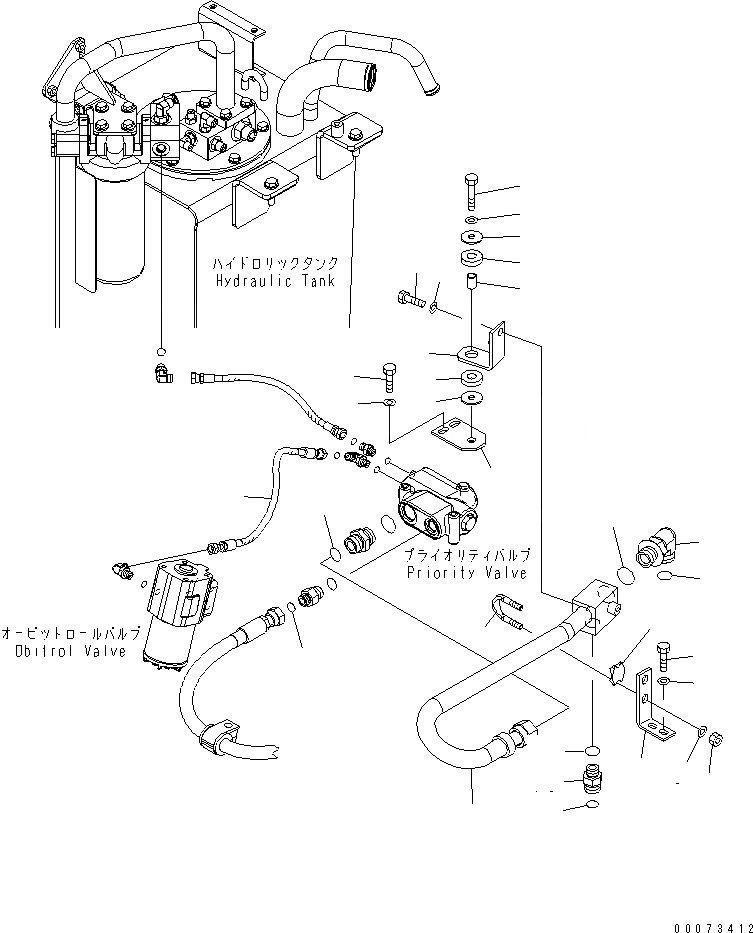 ハイドロリックタンク
Hydraulic Tank

プライオリティバルブ
Priority Valve

オービットロールバルブ
Obitrol Valve

00073412