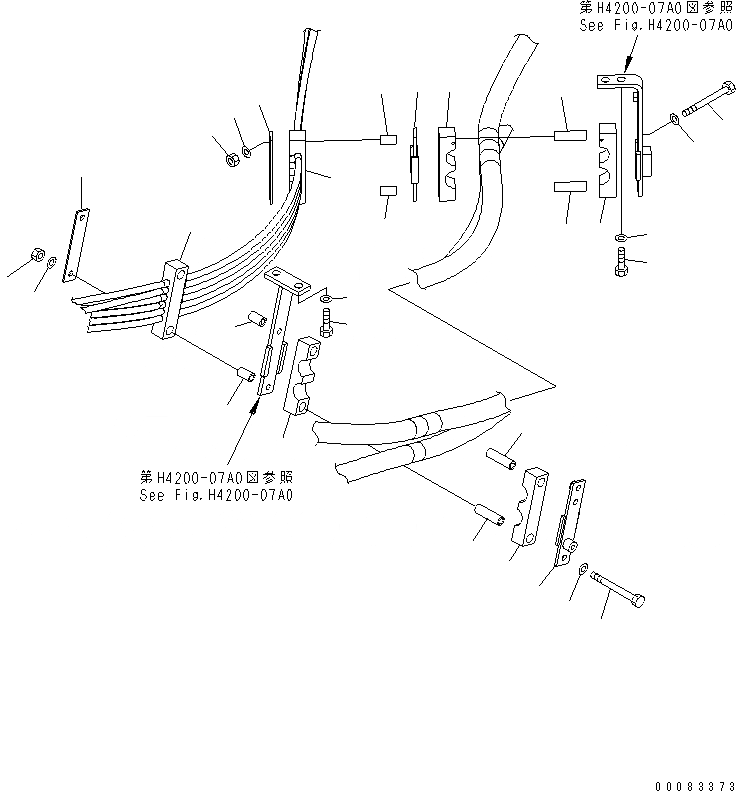 第H4200-07A0図参照
See Fig.H4200-07A0

第H4200-07A0図参照
See Fig.H4200-07A0

00083373