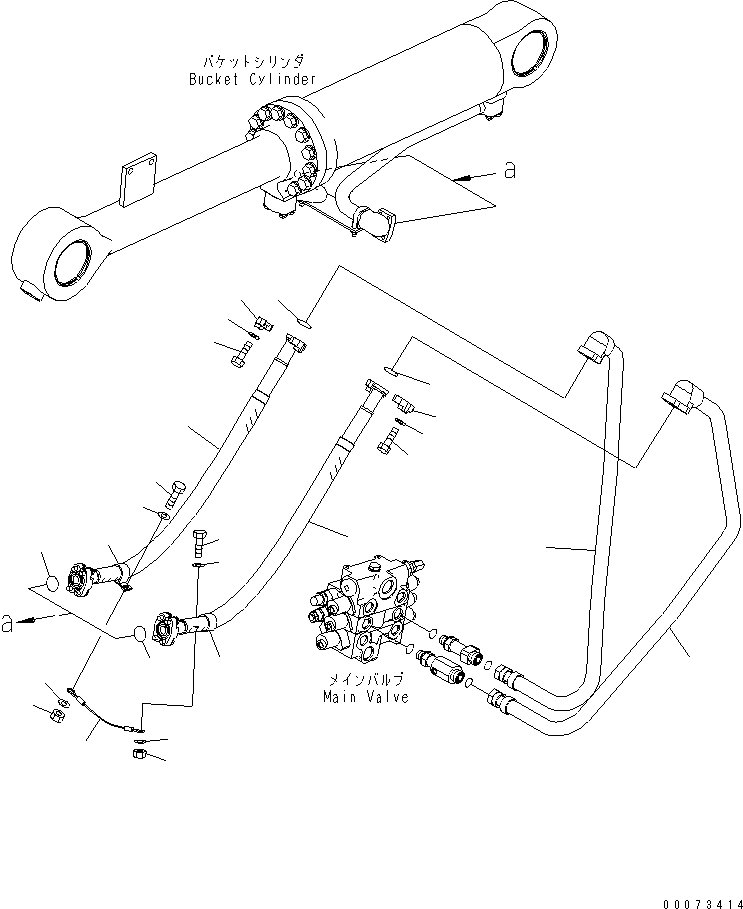 バケットシリンダ
Bucket Cylinder

a

a

メインバルブ
Main Valve

00073414