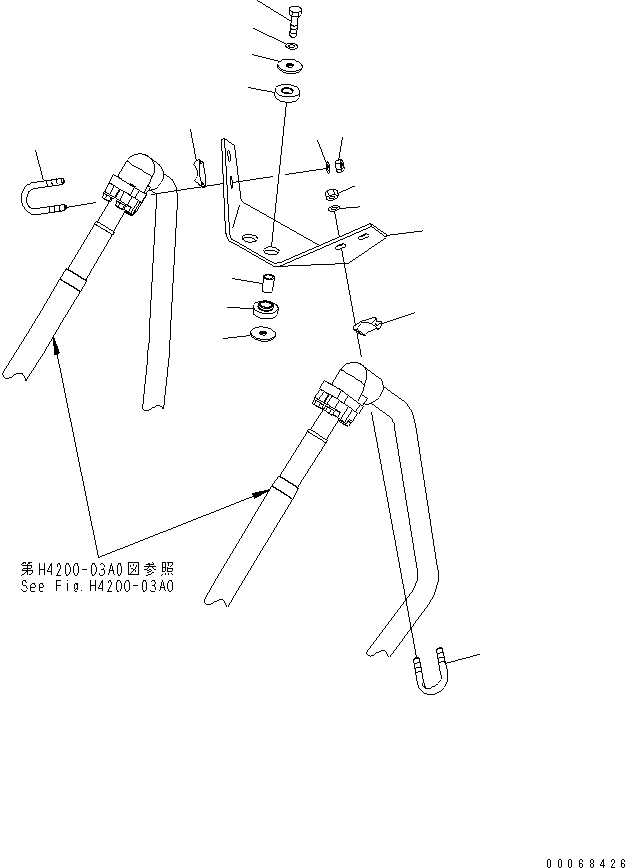 第H4200-03A0図参照
See Fig.H4200-03A0

00068426