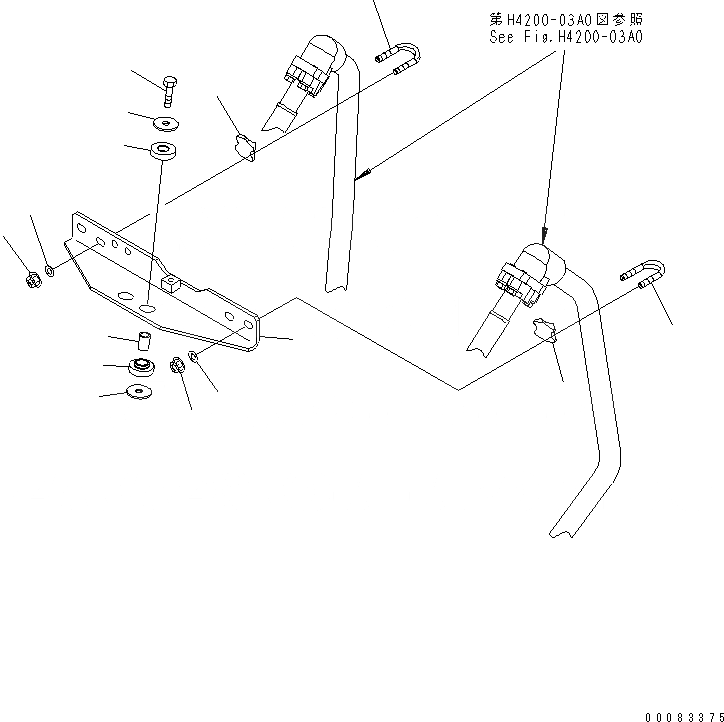 第H4200-03A0図参照
See Fig.H4200-03A0

00083375