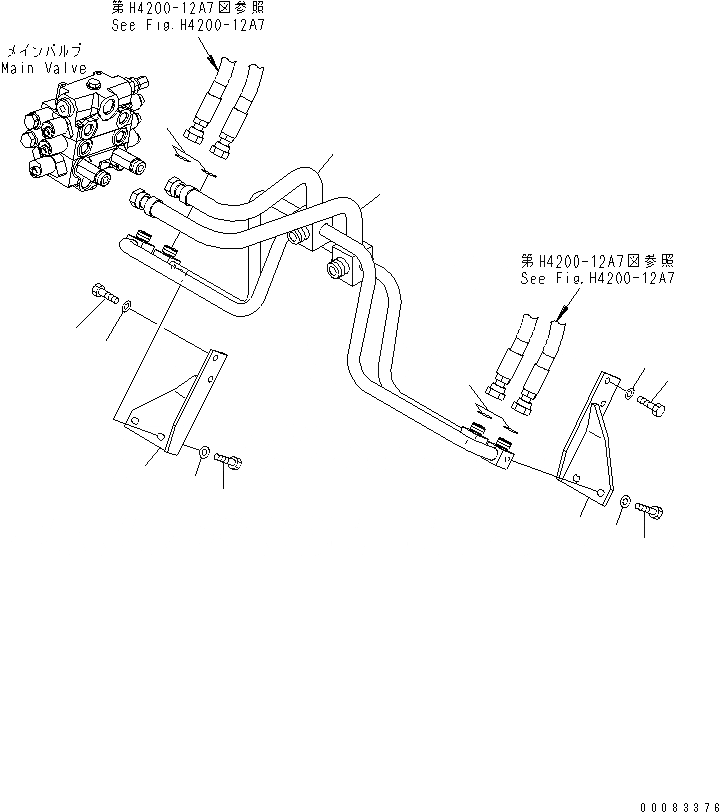 第H4200-12A7図参照
See Fig.H4200-12A7

メインバルブ
Main Valve

第H4200-12A7図参照
See Fig.H4200-12A7

00083376