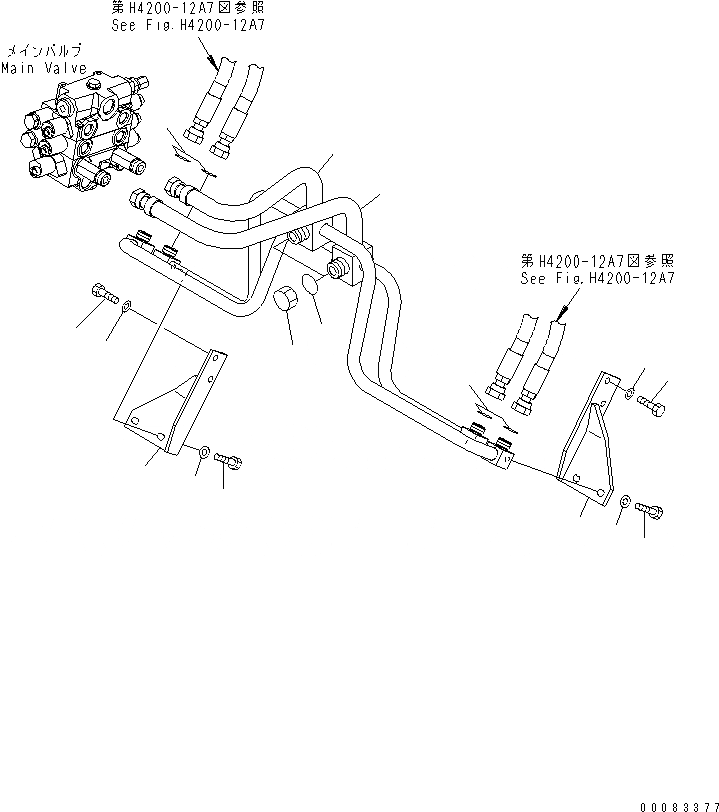 第H4200-12A7図参照
See Fig.H4200-12A7

メインバルブ
Main Valve

第H4200-12A7図参照
See Fig.H4200-12A7

00083377