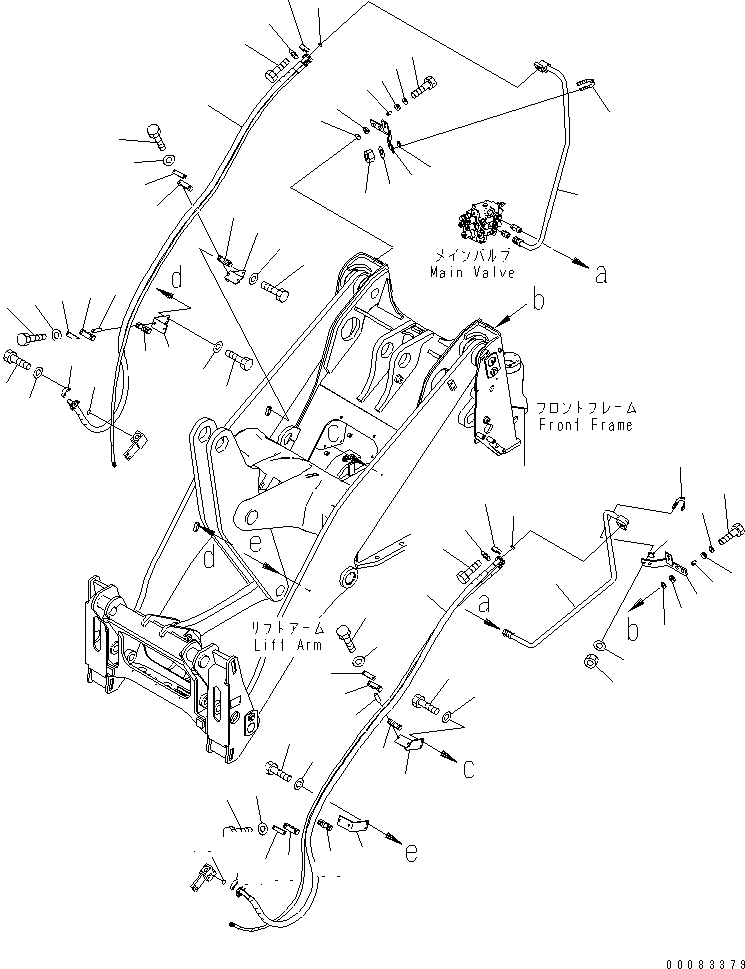 メインバルブ
Main Valve
a
b
d
フロントフレーム
Front Frame
c
e
d
a
b
リフトアーム
Lift Arm
c
e
00083379