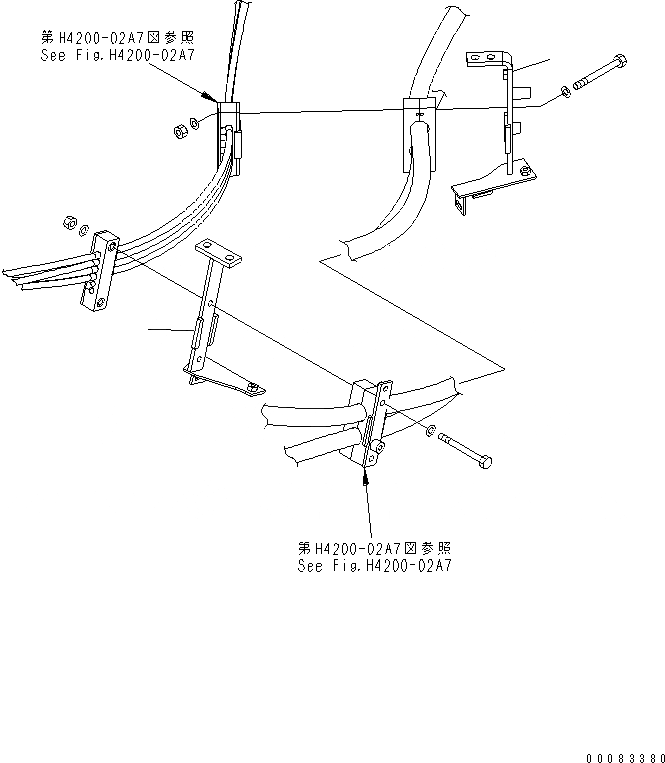 第H4200-02A7図参照
See Fig.H4200-02A7

第H4200-02A7図参照
See Fig.H4200-02A7

00083380