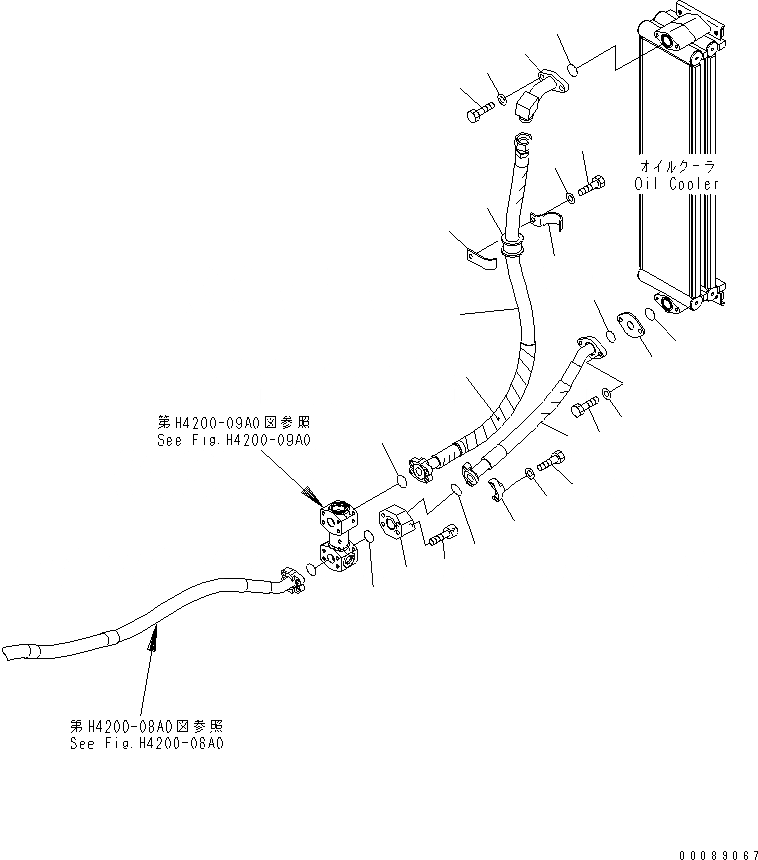 オイルクーラ
Oil Cooler

第H4200-09A0図参照
See Fig.H4200-09A0

第H4200-08A0図参照
See Fig.H4200-08A0

00089067