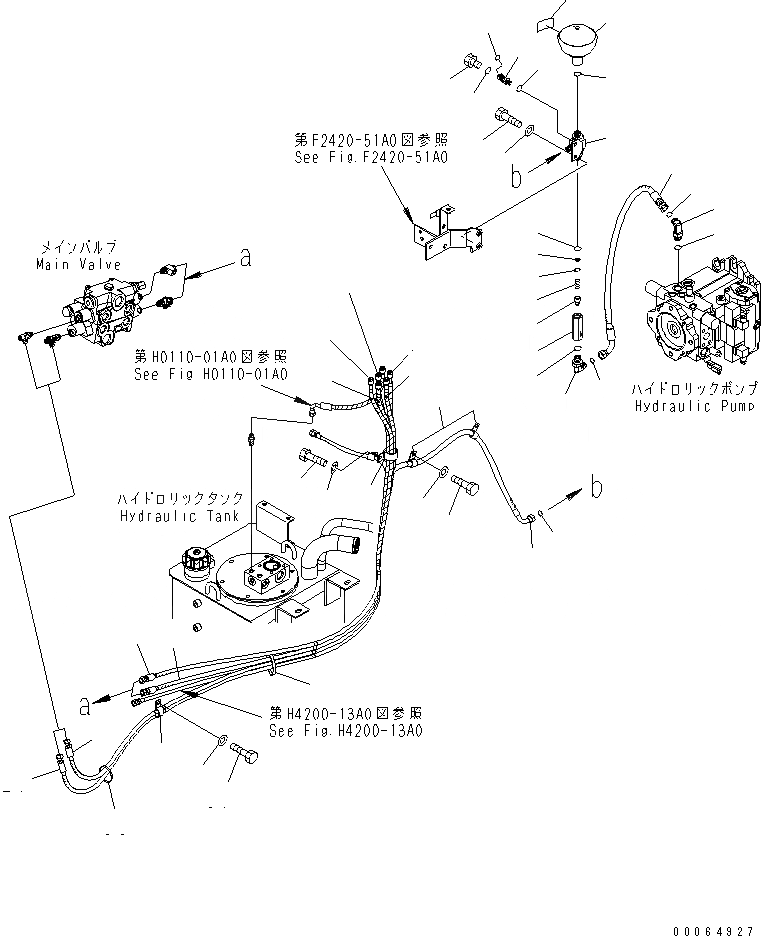 第F2420-51A0図参照
See Fig.F2420-51A0

b

メインバルブ
Main Valve

a

第H0110-01A0図参照
See Fig H0110-01A0

ハイドロリックポンプ
Hydraulic Pump

ハイドロリックタンク
Hydraulic Tank

b

a

第H4200-13A0図参照
See Fig.H4200-13A0

00064927