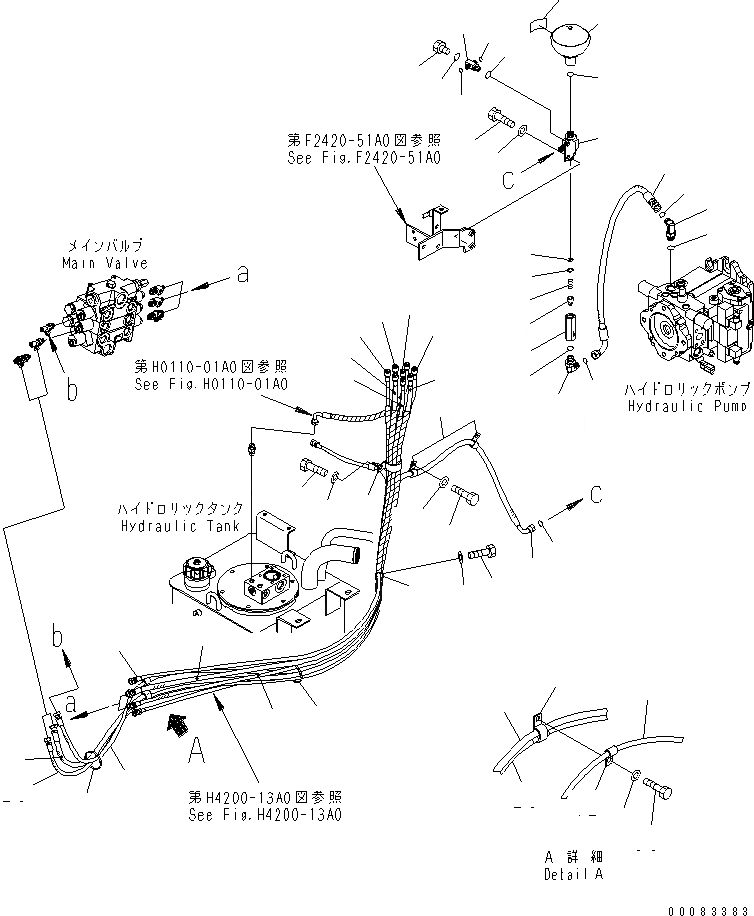 第F2420-51A0図参照
See Fig.F2420-51A0

C

メインバルブ
Main Valve

a

b

第H0110-01A0図参照
See Fig.H0110-01A0

ハイドロリックポンプ
Hydraulic Pump

ハイドロリックタンク
Hydraulic Tank

C

b

a

A

第H4200-13A0図参照
See Fig.H4200-13A0

A 詳細
Detail A

00083383