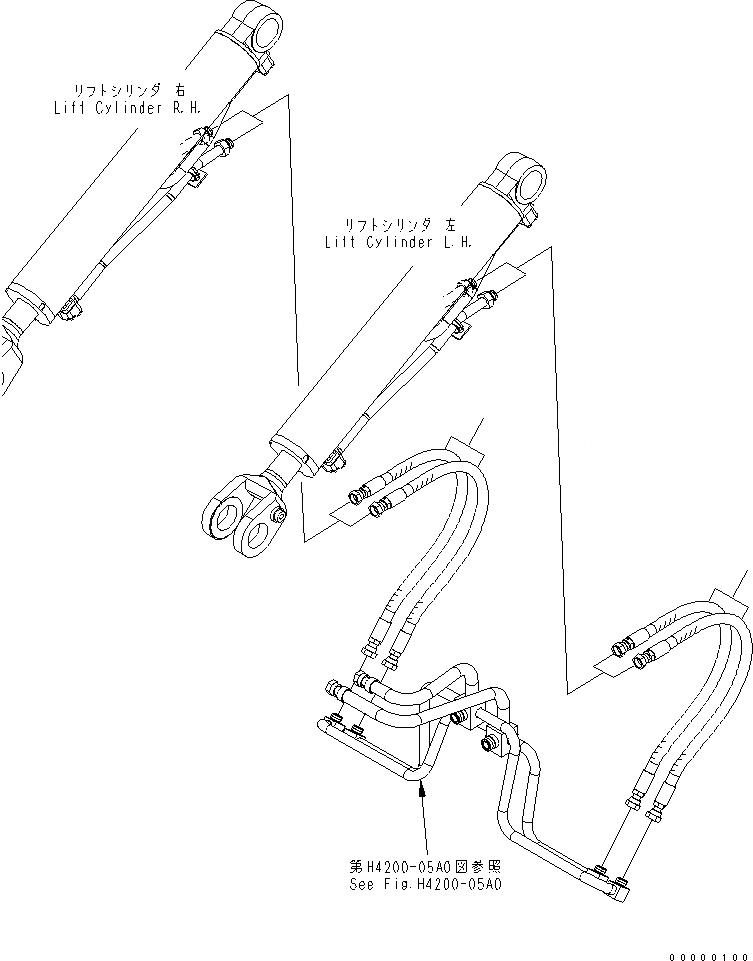 リフトシリンダ 右
Lift Cylinder R.H.

リフトシリンダ 左
Lift Cylinder L.H.

第H4200-05A0図参照
See Fig.H4200-05A0

00000100