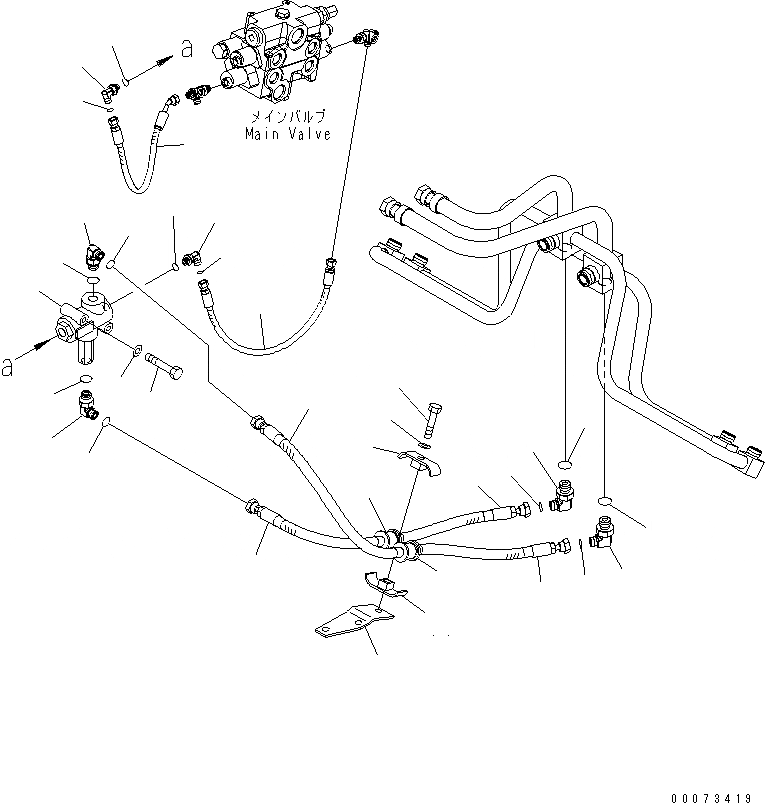 a

メインバルブ
Main Valve

a

00073419