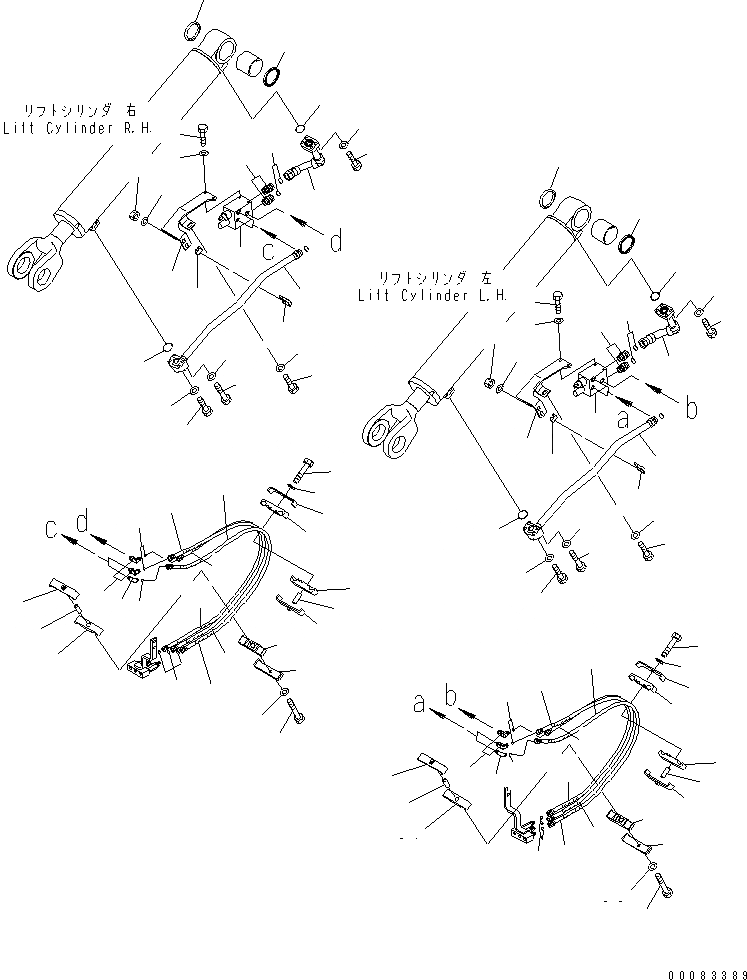 リフトシリンダ 右
Lift Cylinder R.H.

c
d

リフトシリンダ 左
Lift Cylinder L.H.

a
b

c d

a b

00083389