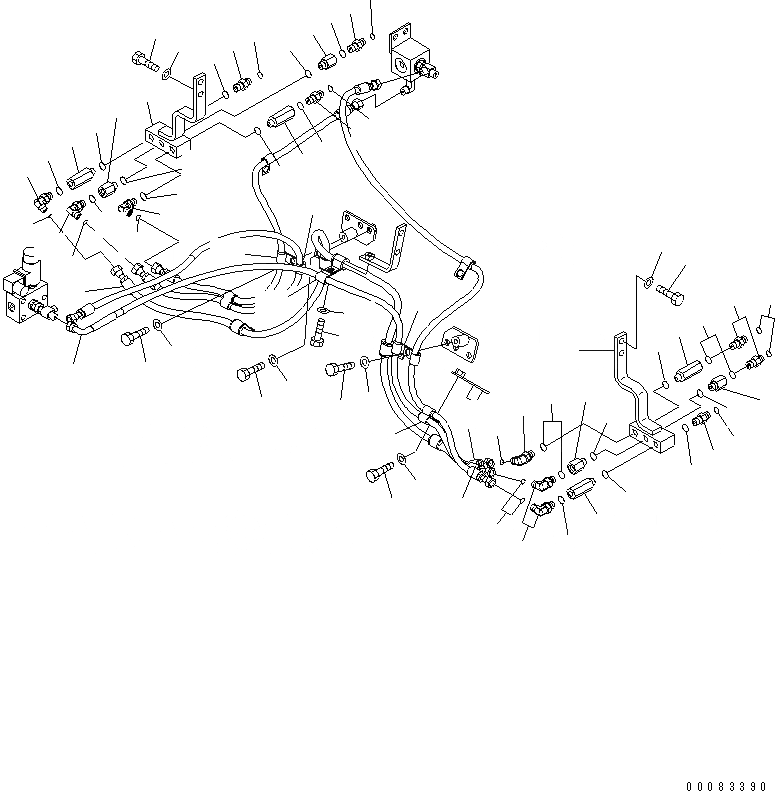 00083390