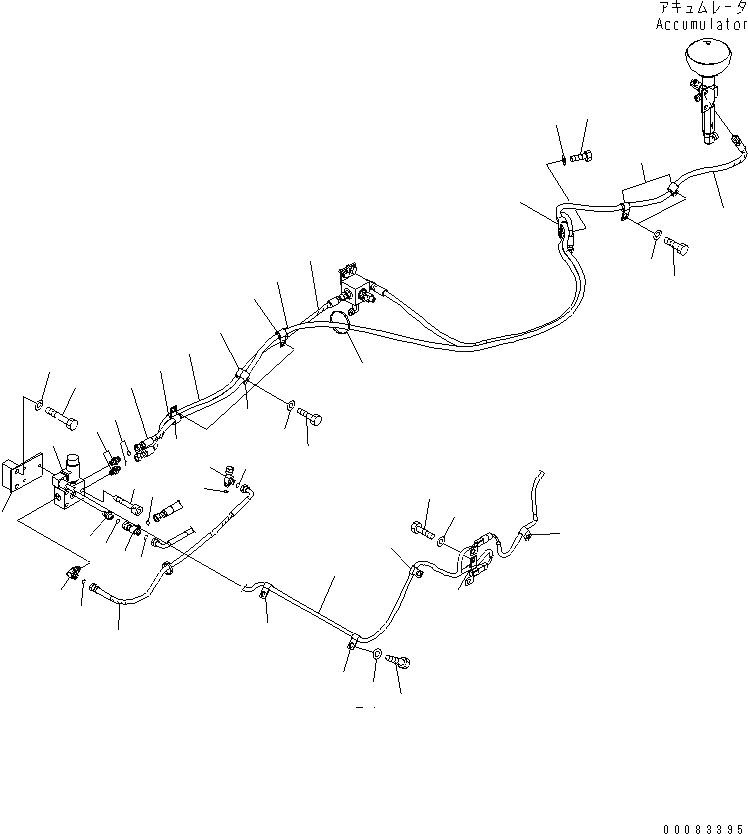 アキュムレータ
Accumulator

00083395