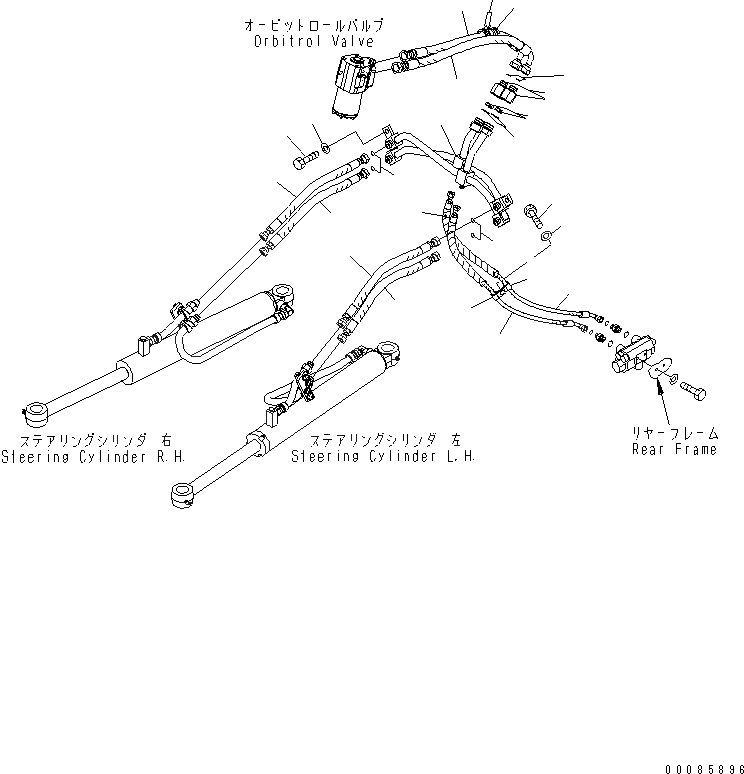 オービットロールバルブ
Orbitrol Valve

ステアリングシリンダ 右
Steering Cylinder R.H.

ステアリングシリンダ 左
Steering Cylinder L.H.

リヤーフレーム
Rear Frame

00085896