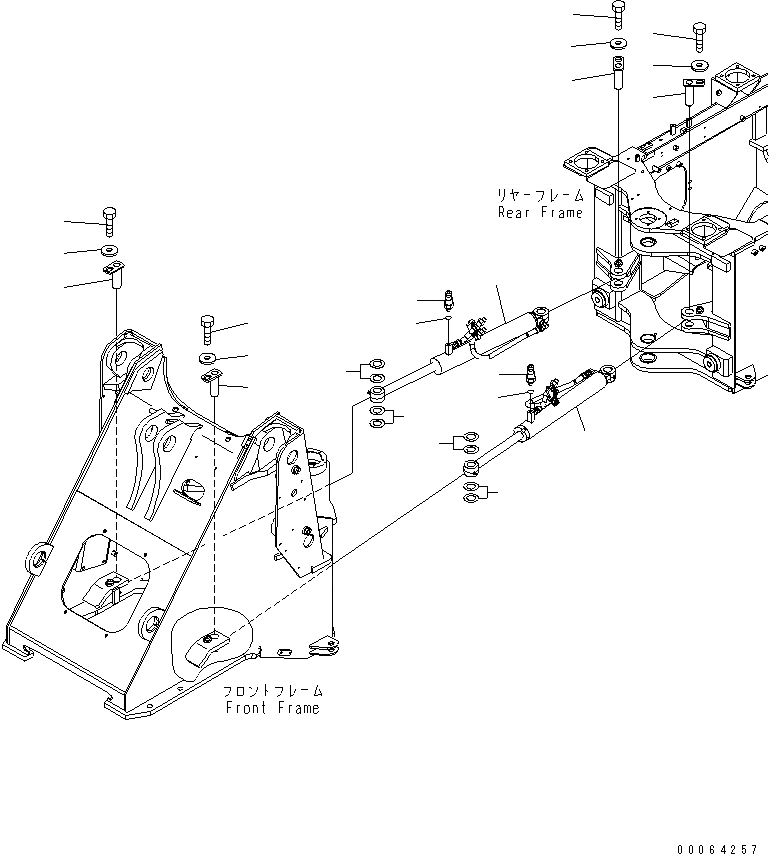 リヤーフレーム
Rear Frame

フロントフレーム
Front Frame

00064257