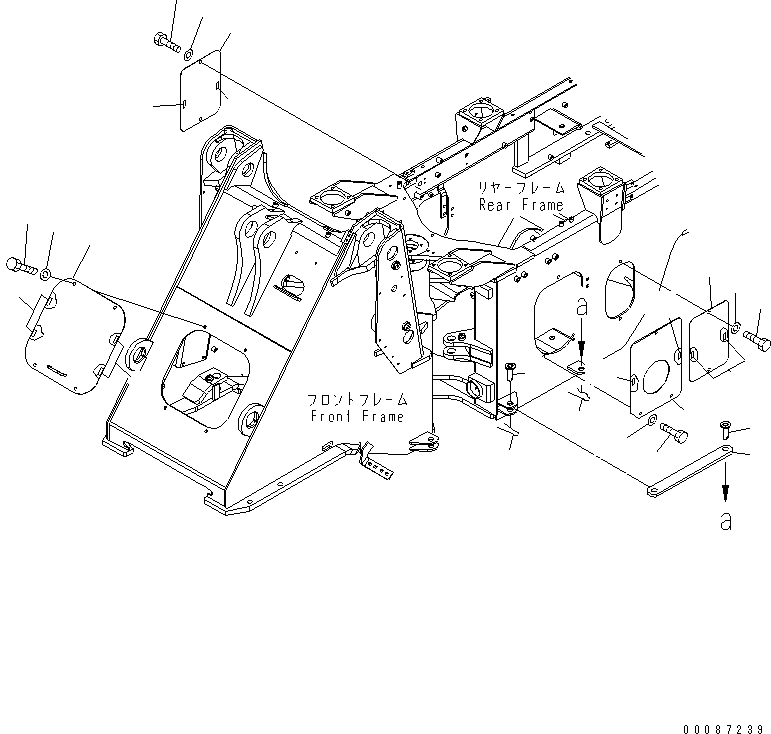 リヤーフレーム
Rear Frame

a

フロントフレーム
Front Frame

a

00087239