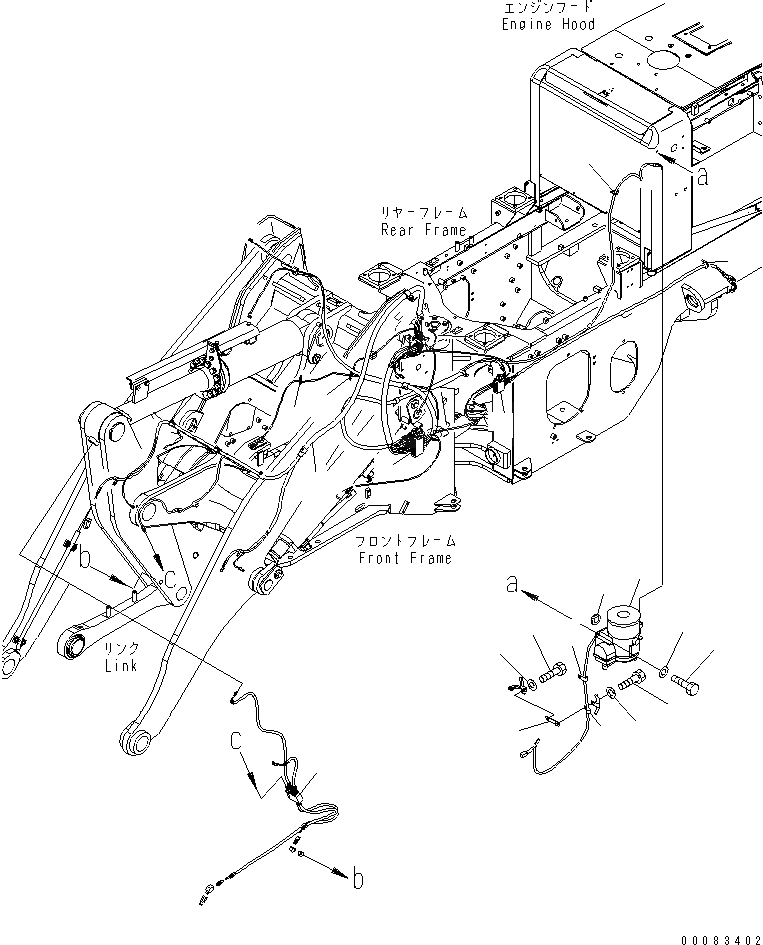 エンジンフード
Engine Hood

a

リヤーフレーム
Rear Frame

フロントフレーム
Front Frame

b

c

リンク
Link

a

c

b

00083402