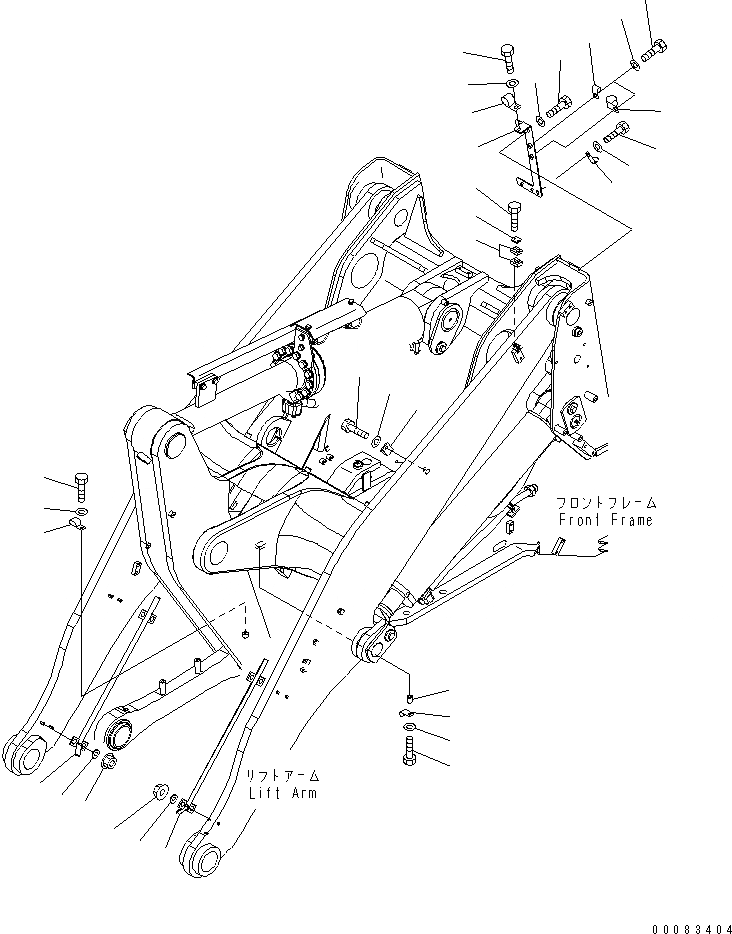 フロントフレーム
Front Frame

リフトアーム
Lift Arm

00083404