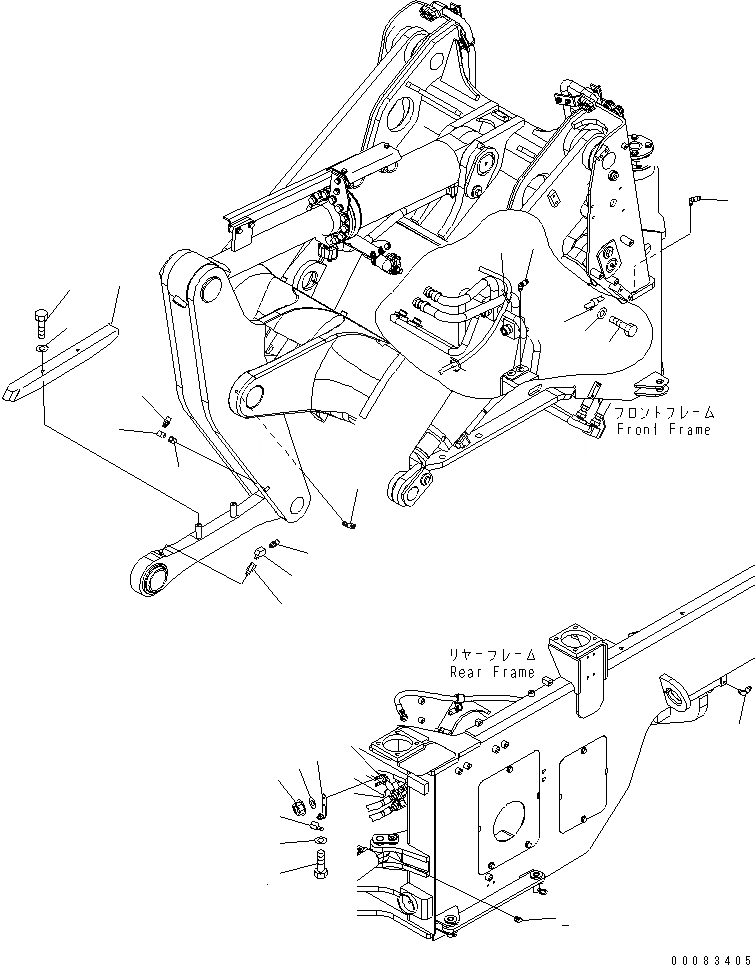 フロントフレーム
Front Frame

リヤーフレーム
Rear Frame

00083405