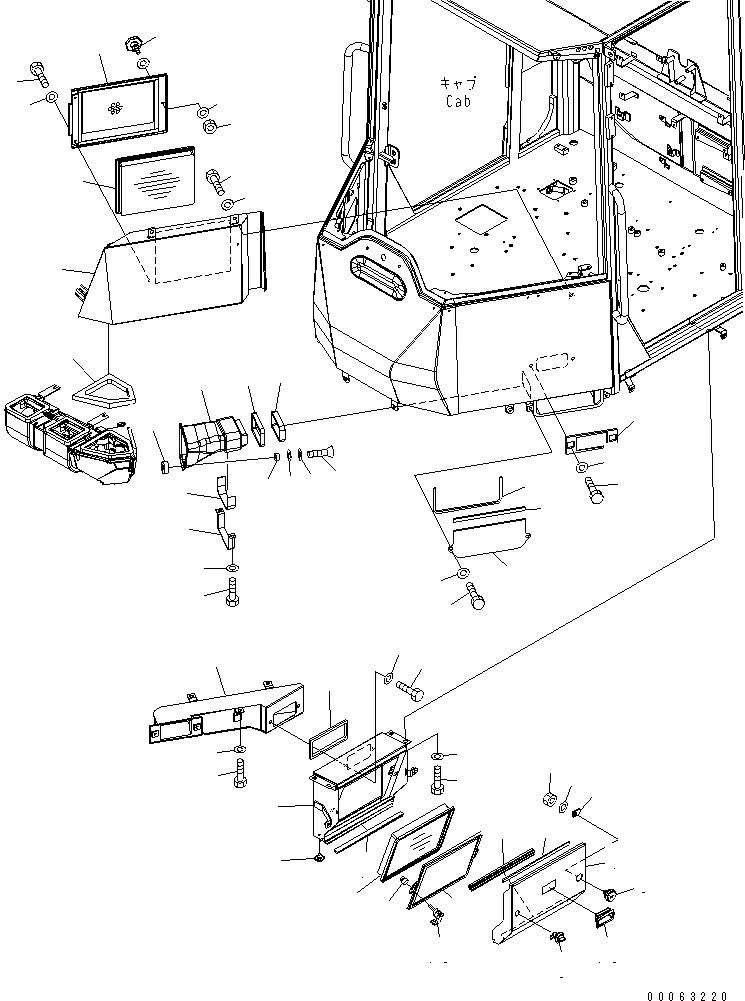 キャブ
Cab

00063220