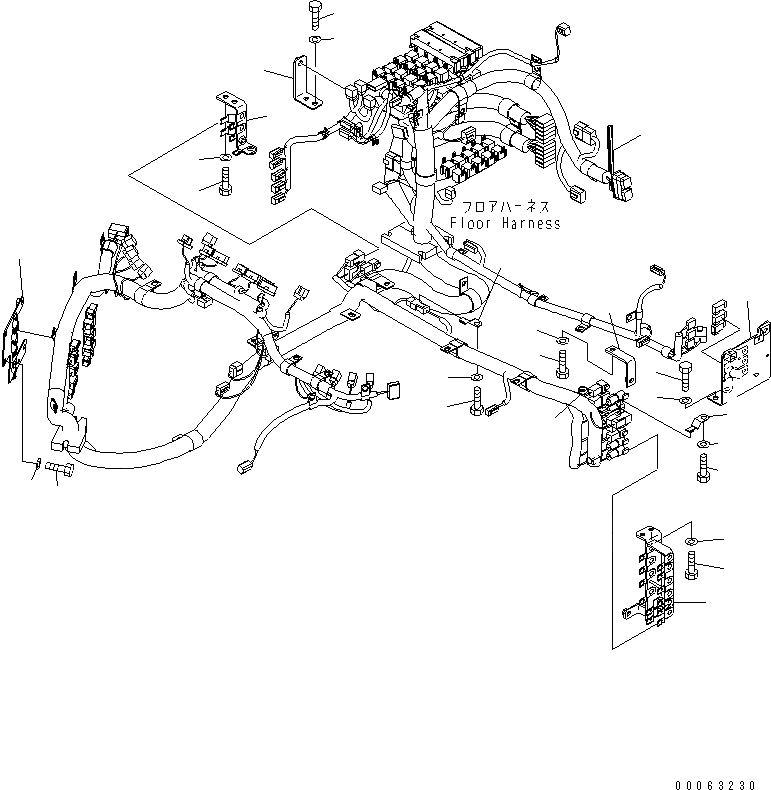 フロアハーネス
Floor Harness

00063230