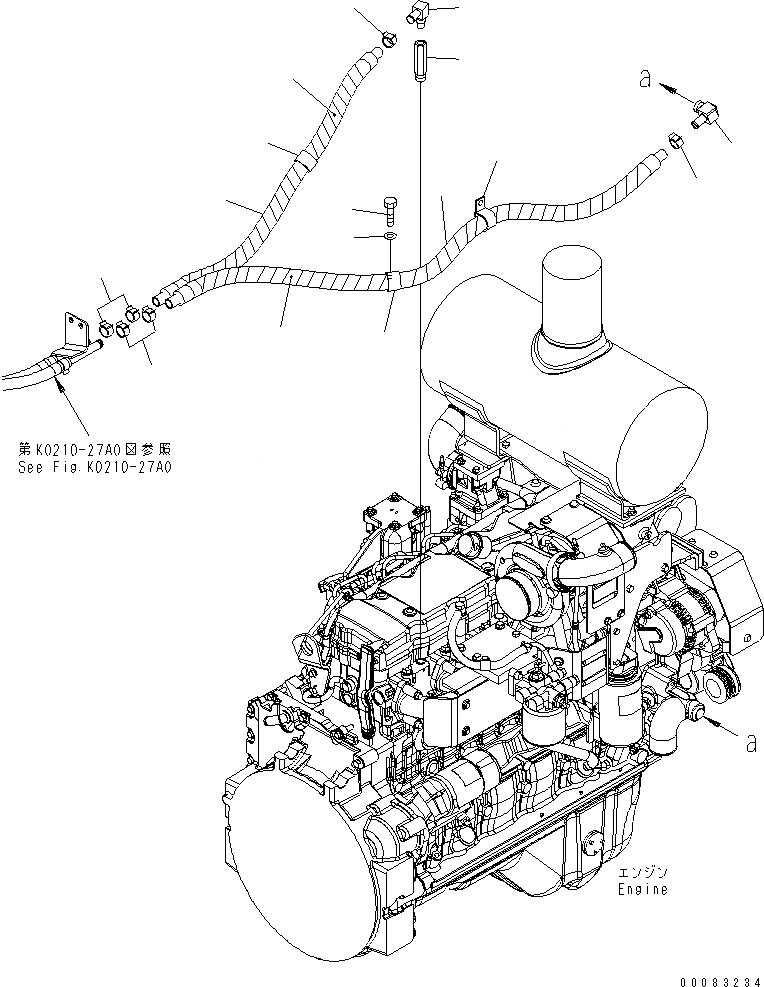 a

第K0210-27A0図参照
See Fig.K0210-27A0

a

エンジン
Engine

00083234