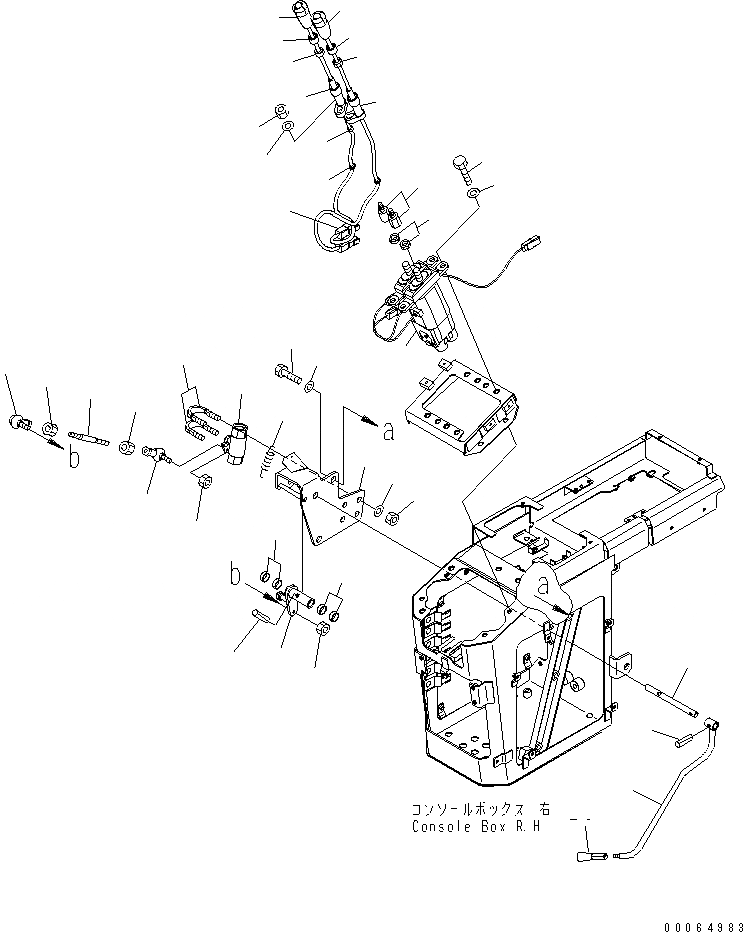 a

b

b

a

コンソールボックス 右
Console Box R.H

00064983