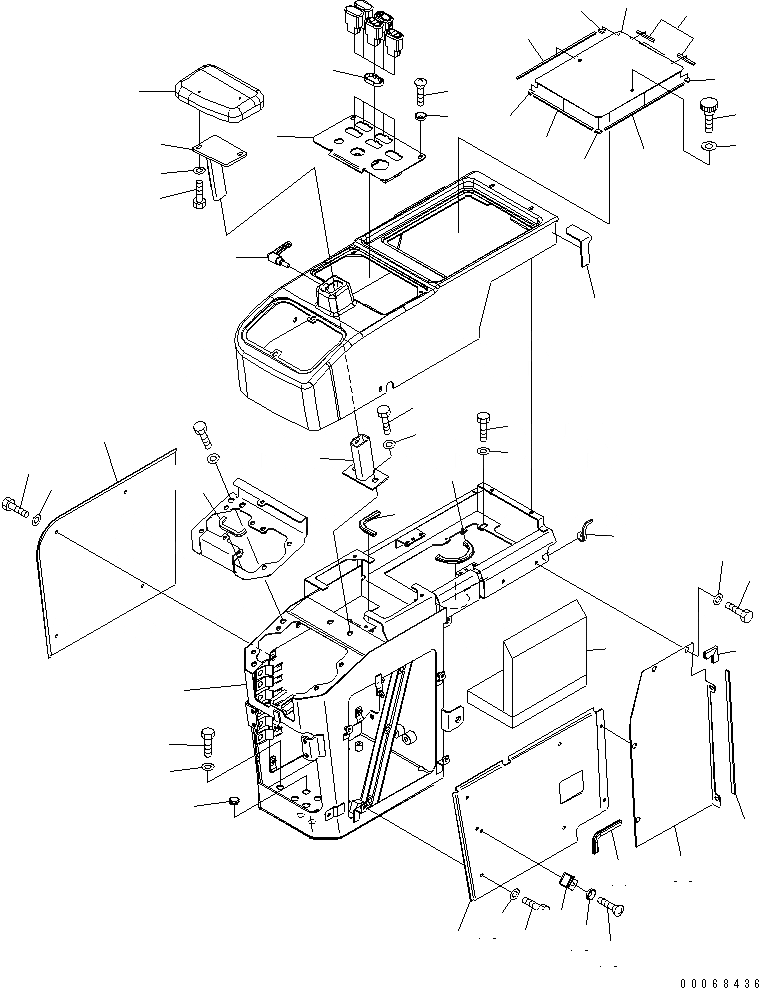 00068436