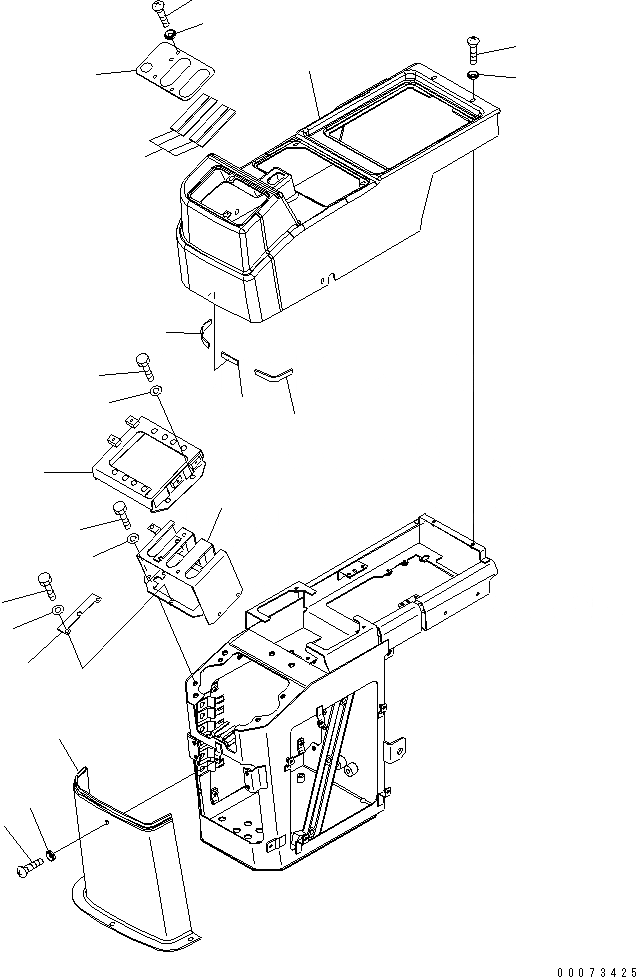 00073425