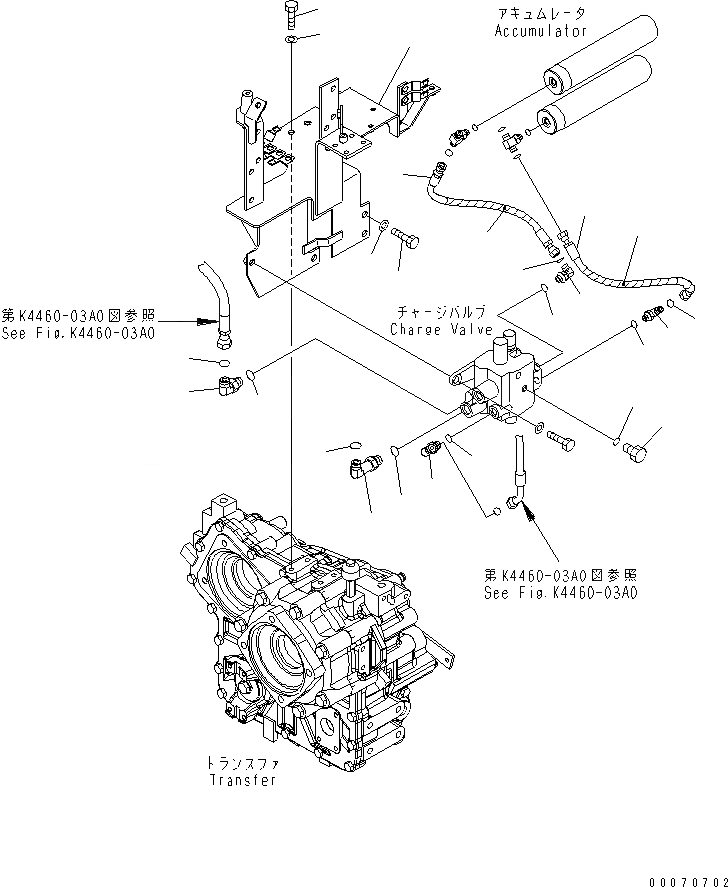 アキュムレータ
Accumulator

第K4460-03A0図参照
See Fig.K4460-03A0

チャージバルブ
Charge Valve

第K4460-03A0図参照
See Fig.K4460-03A0

トランスファ
Transfer

00070702