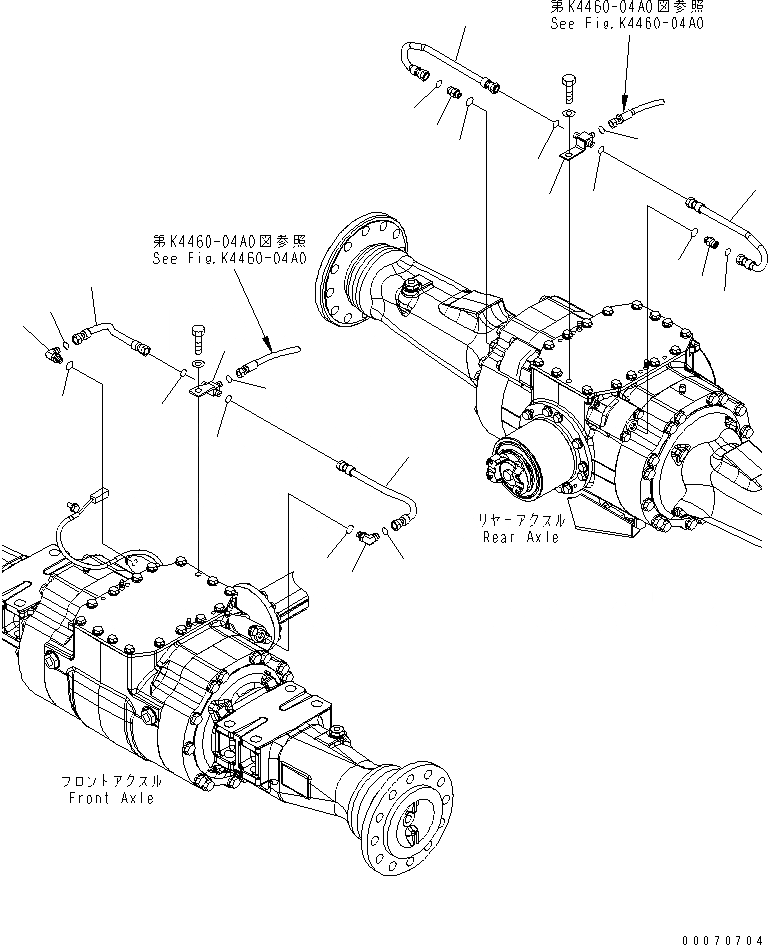 第K4460-04A0図参照
See Fig.K4460-04A0

第K4460-04A0図参照
See Fig.K4460-04A0

リヤーアクスル
Rear Axle

フロントアクスル
Front Axle

00070704