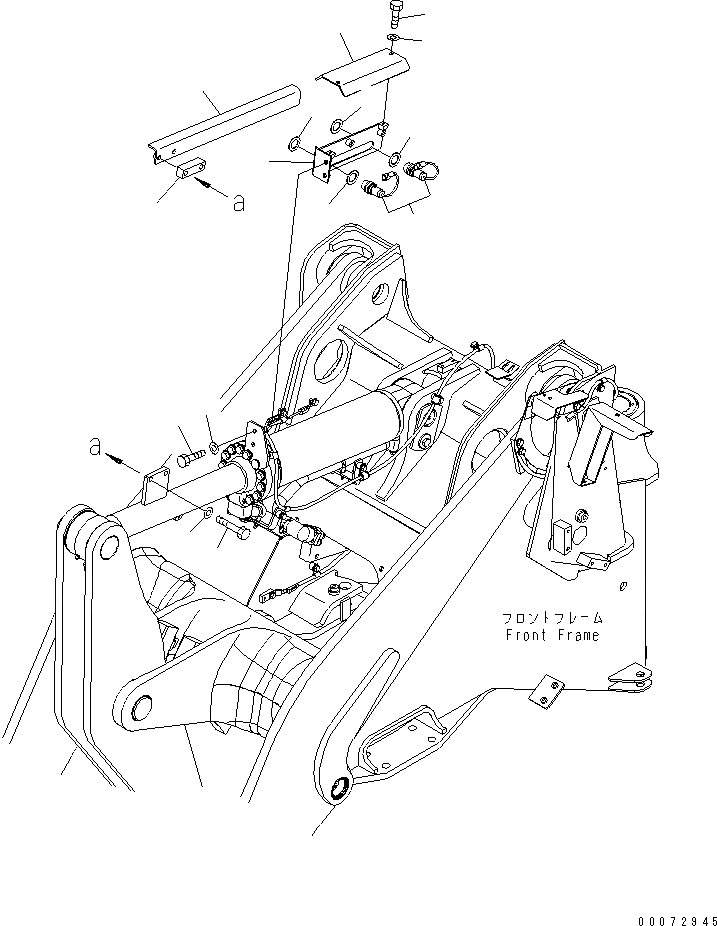 a

a

フロントフレーム
Front Frame

00072945