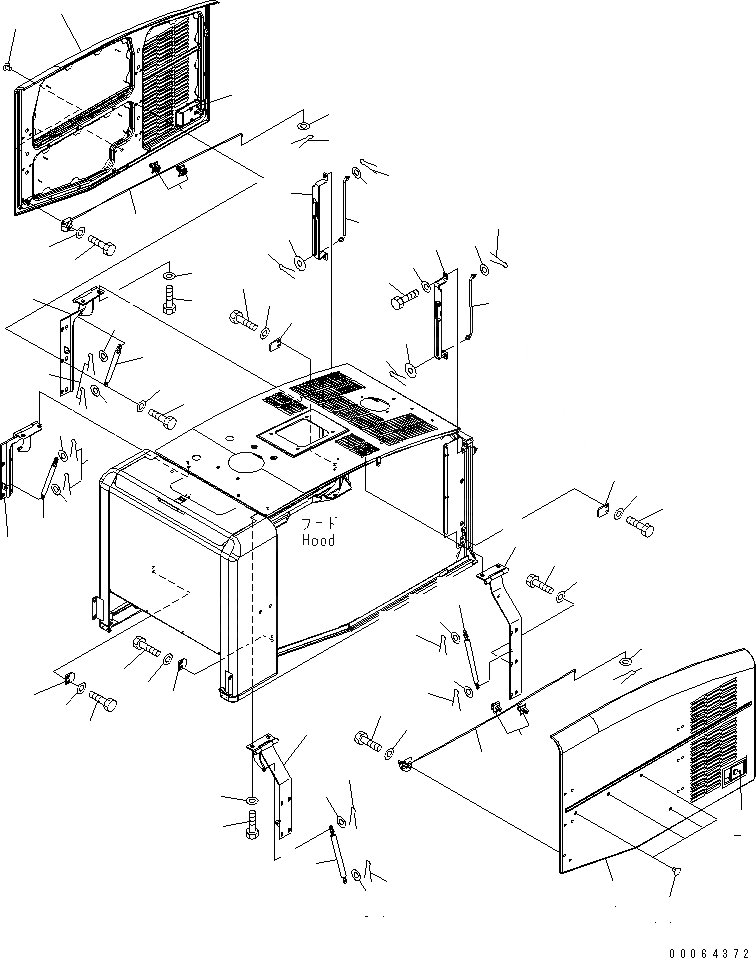 フード
Hood

00064372