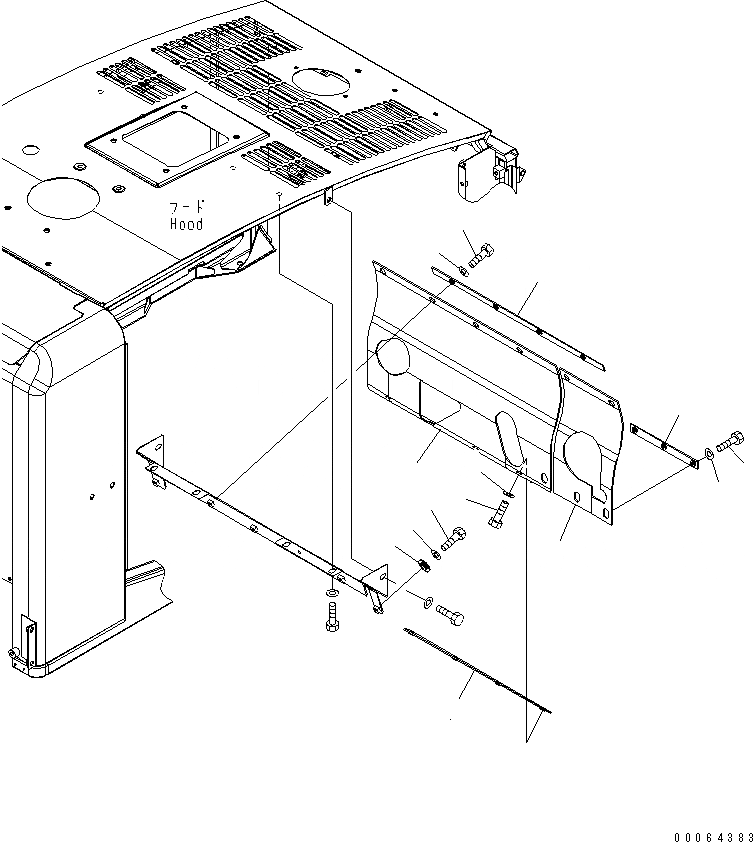 フード
Hood

00064383