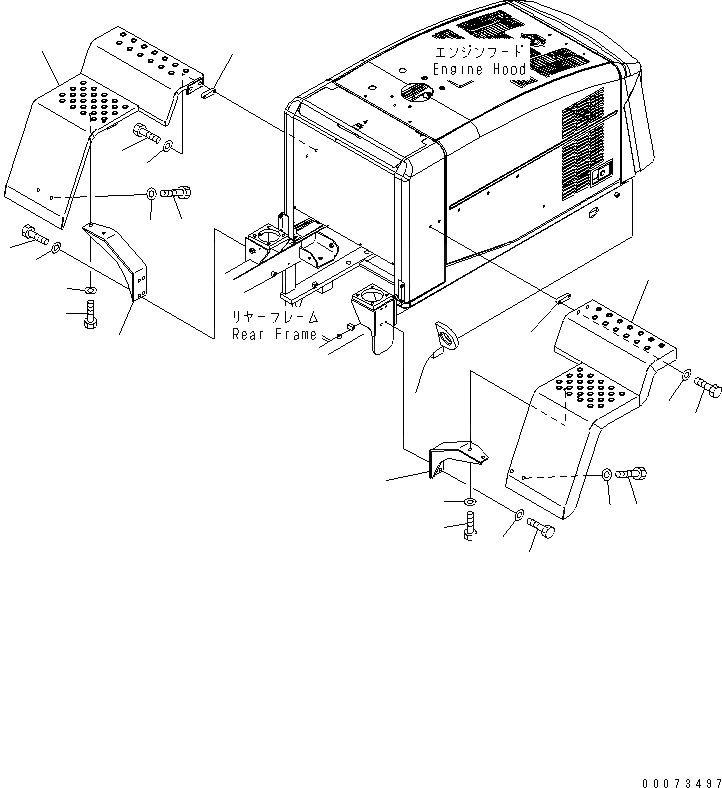 エンジンフード
Engine Hood

リヤーフレーム
Rear Frame

00073497