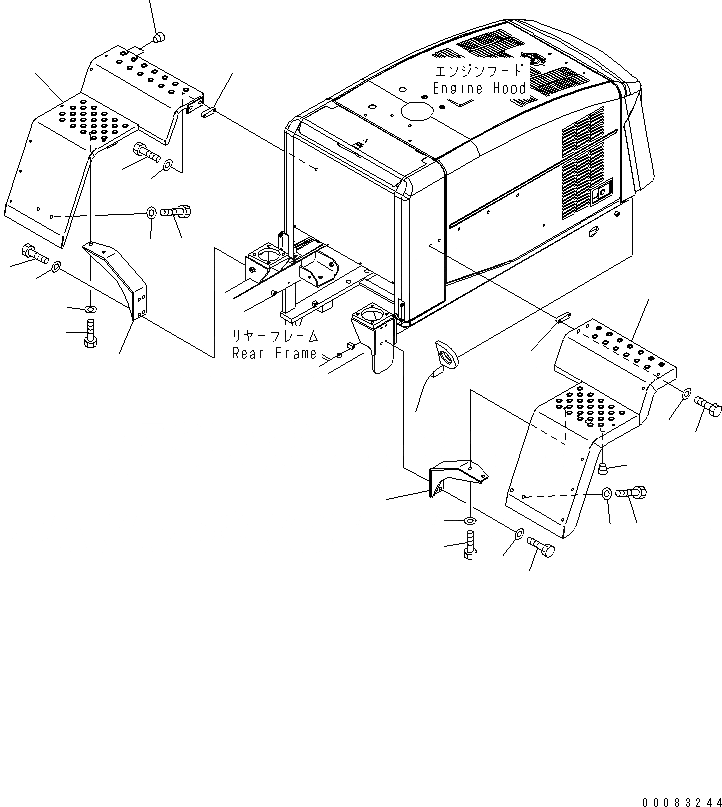 エンジンフード
Engine Hood

リヤーフレーム
Rear Frame

00083244